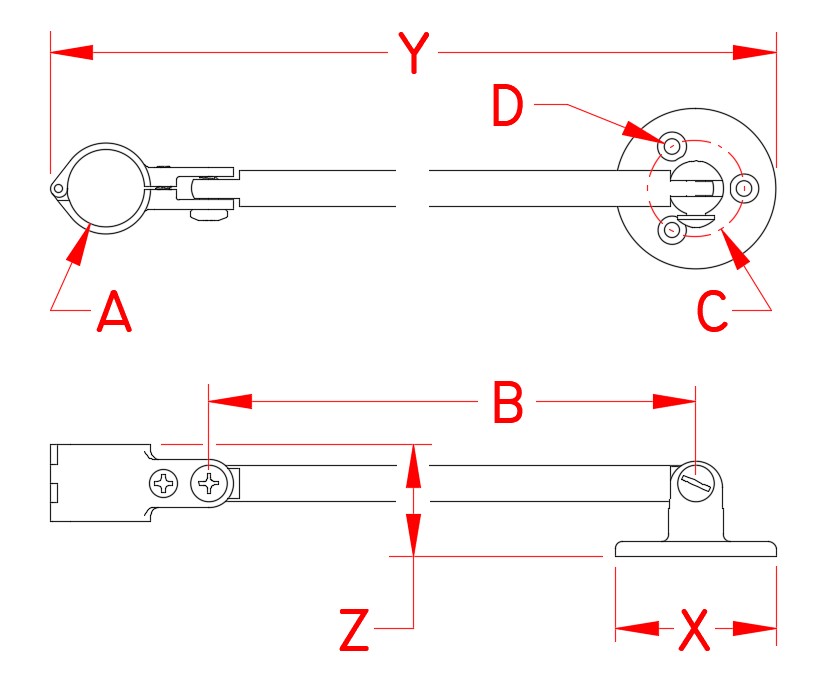 Y
D
A
C
B
Z
X